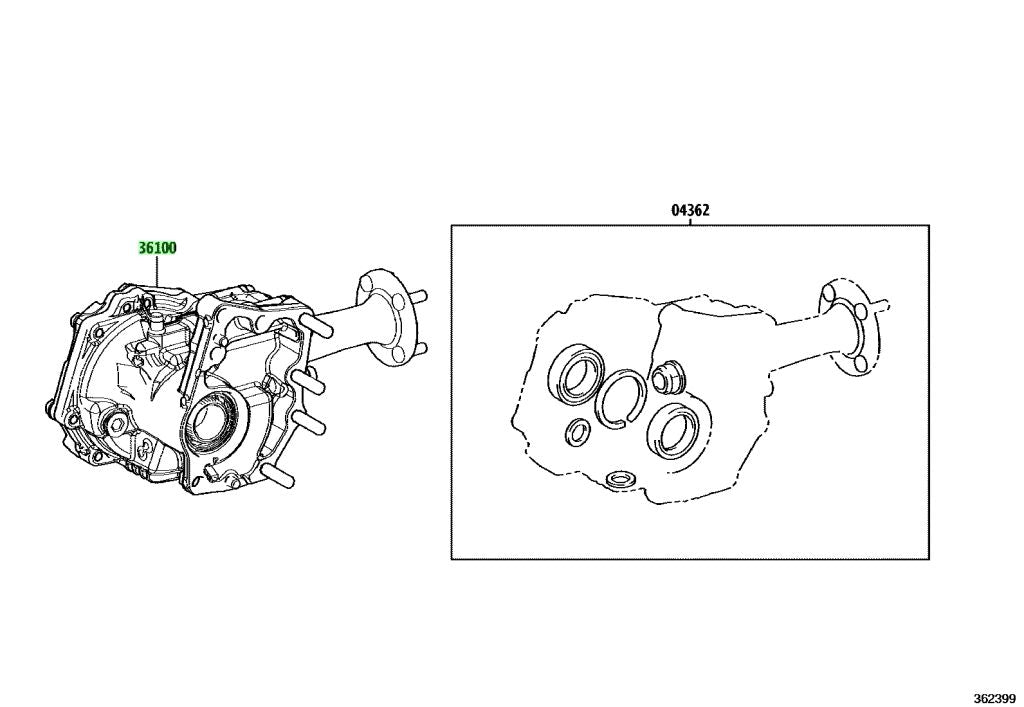 36100

04362

362399